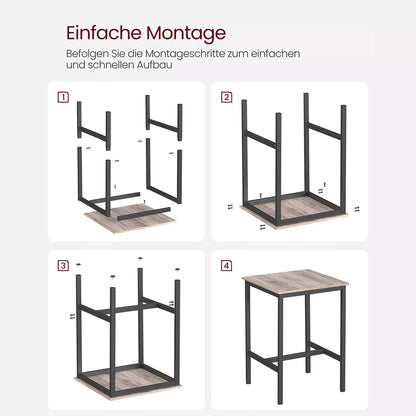 Einfache Montage

Befolgen Sie die Montageschritte zum einfachen und schnellen Aufbau

1

2

3

4