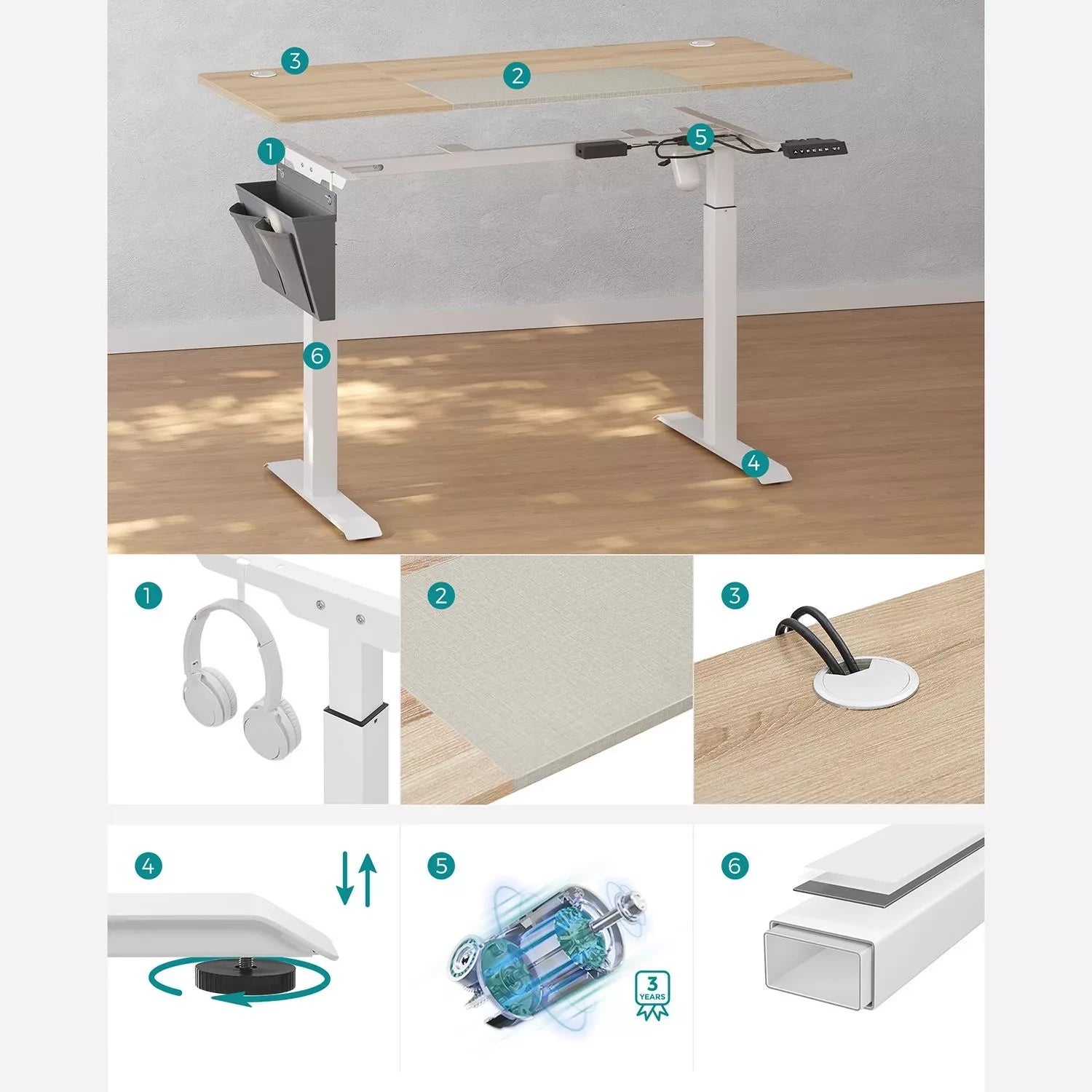 3
2
1
5
6
4
1
2
3
4
5
3 YEARS
6