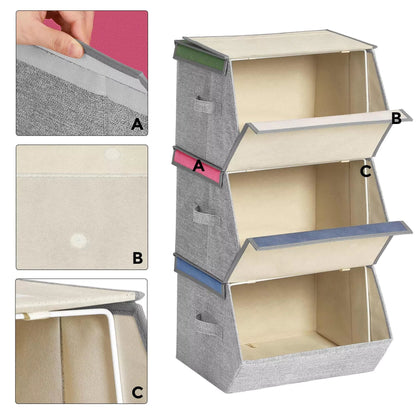 A

B

C

B

A

C