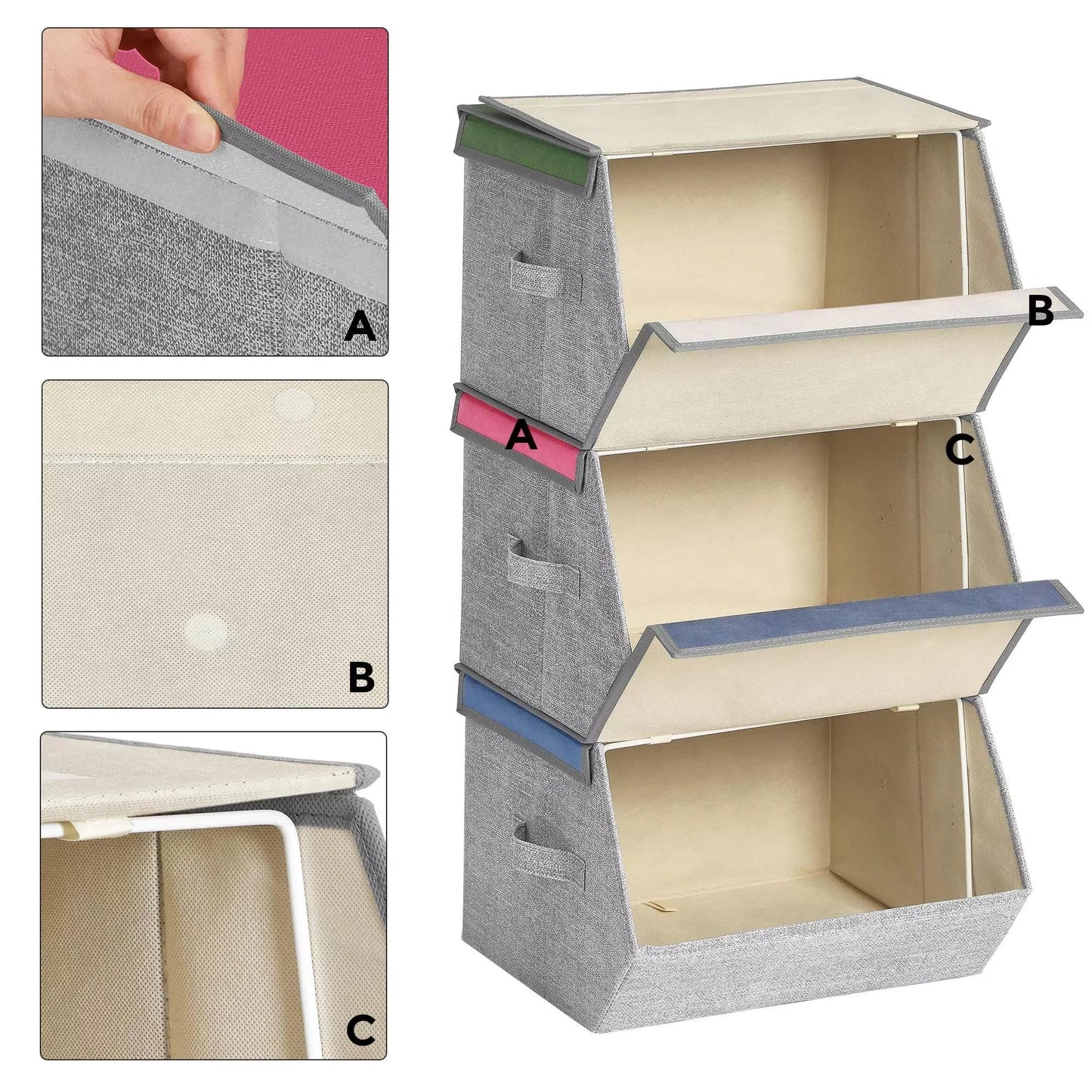 A

B

C

B

A

C