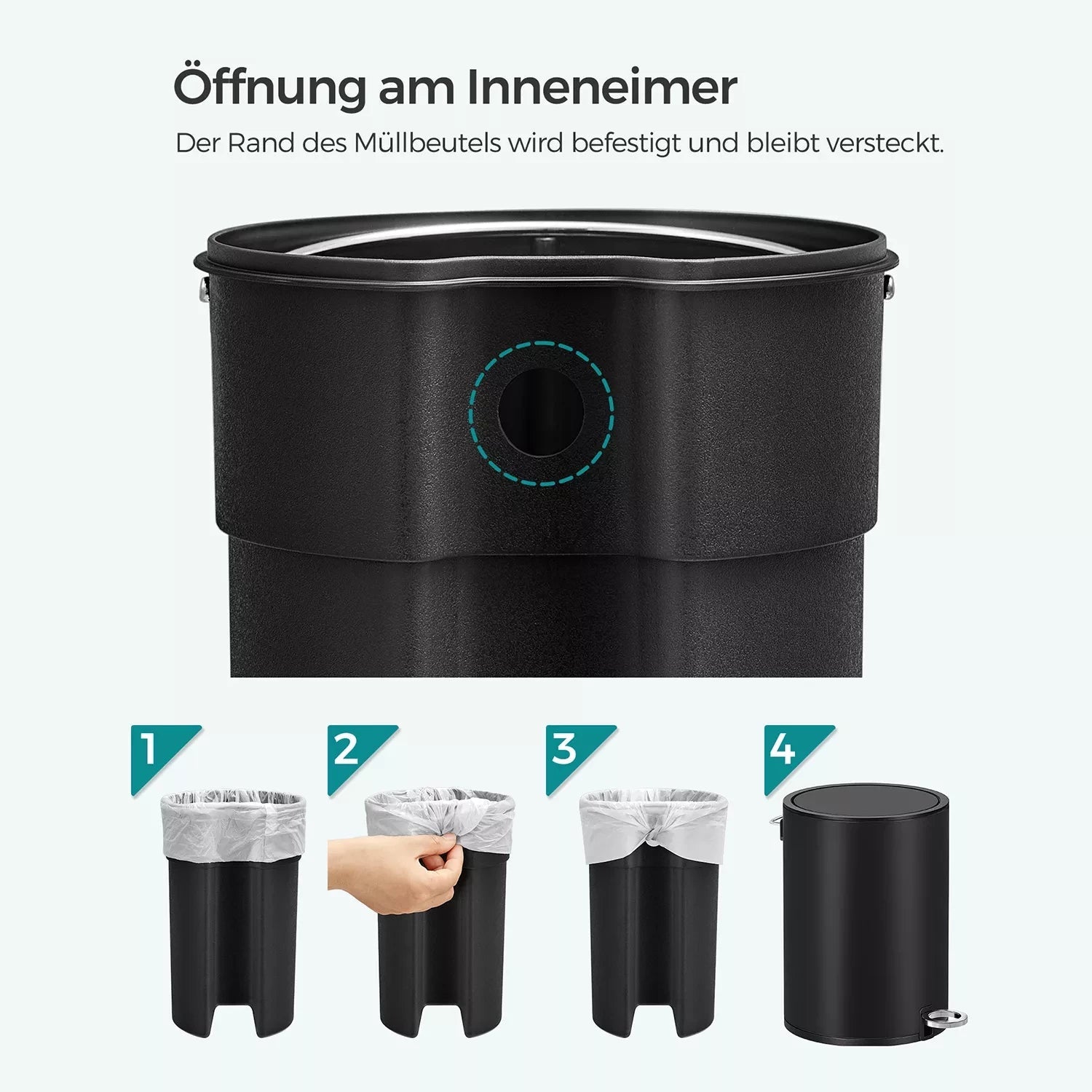 Öffnung am Inneneimer

Der Rand des Müllbeutels wird befestigt und bleibt versteckt.

1

2

3

4