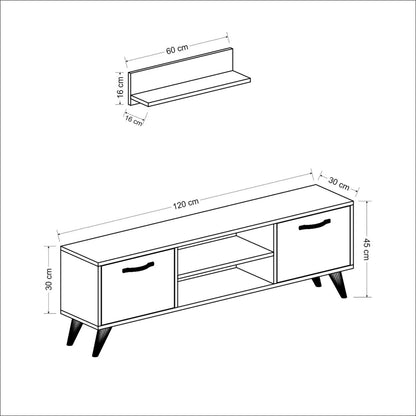 60 cm
16 cm
16 cm
120 cm
30 cm
45 cm
30 cm