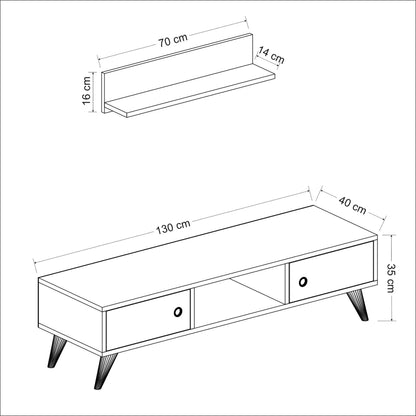 70 cm
14 cm
16 cm
130 cm
40 cm
35 cm