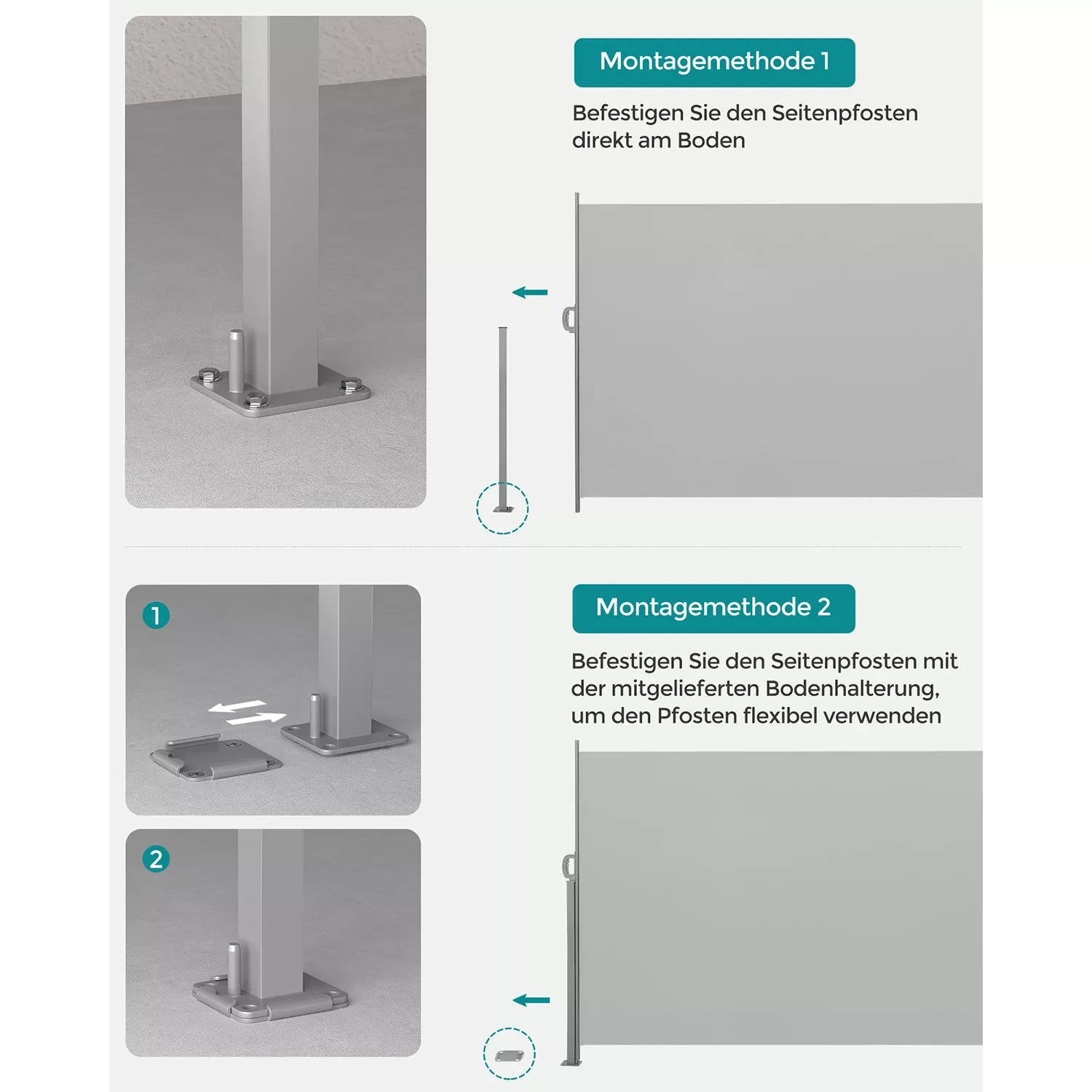 Montagemethode 1

Befestigen Sie den Seitenpfosten direkt am Boden

1

2

Montagemethode 2

Befestigen Sie den Seitenpfosten mit der mitgelieferten Bodenhalterung, um den Pfosten flexibel verwenden