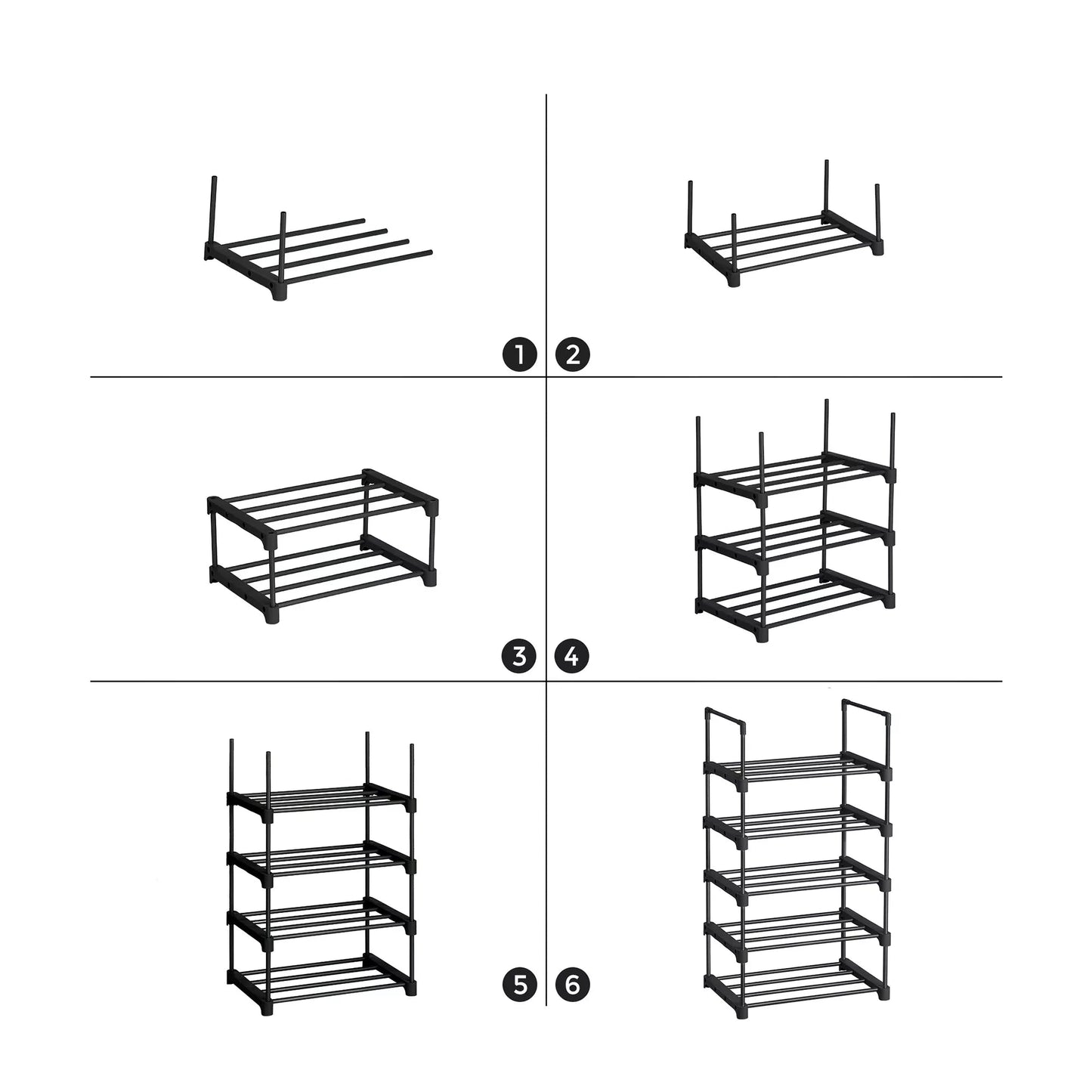 1
2
3
4
5
6