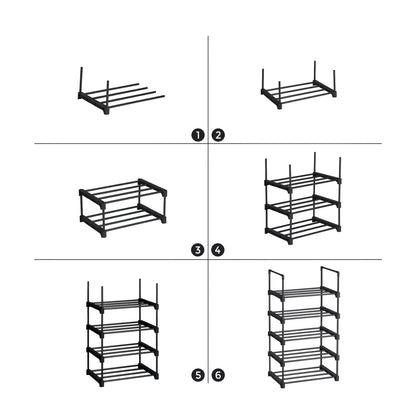 1
2
3
4
5
6